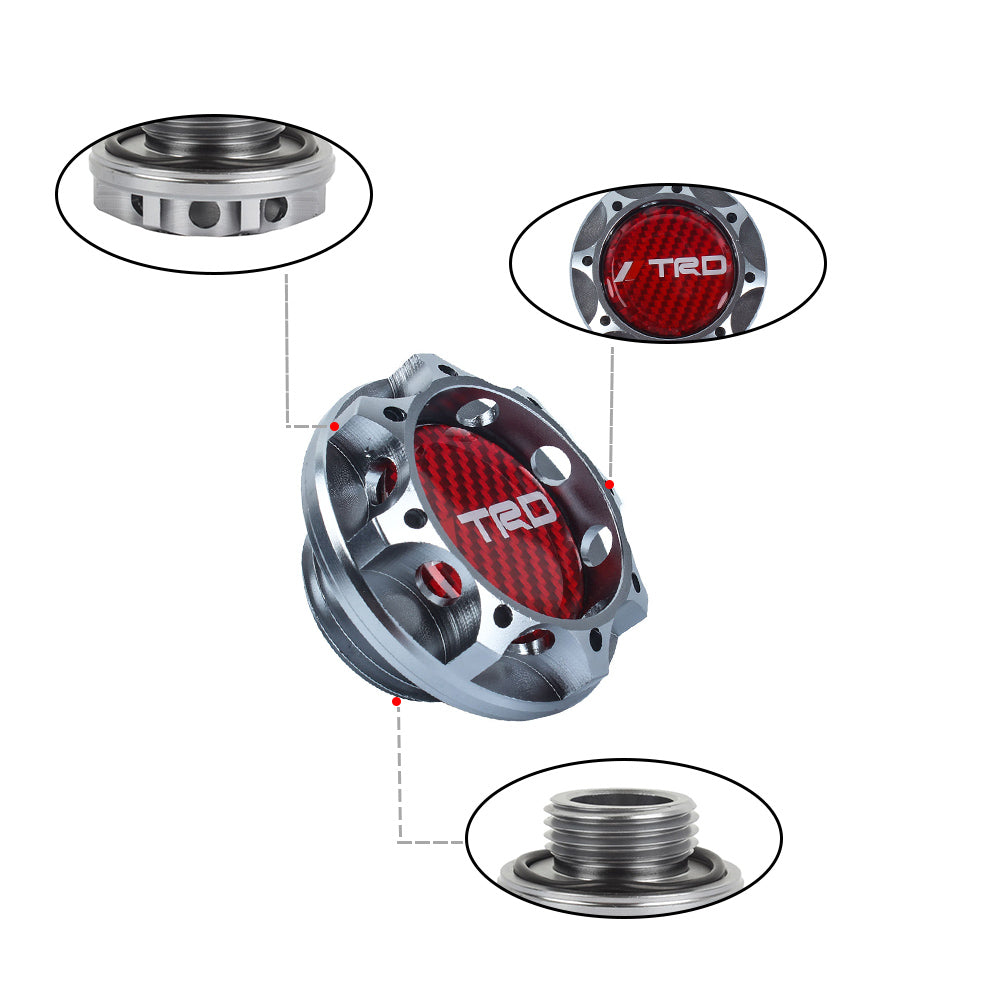 TRD

TRD