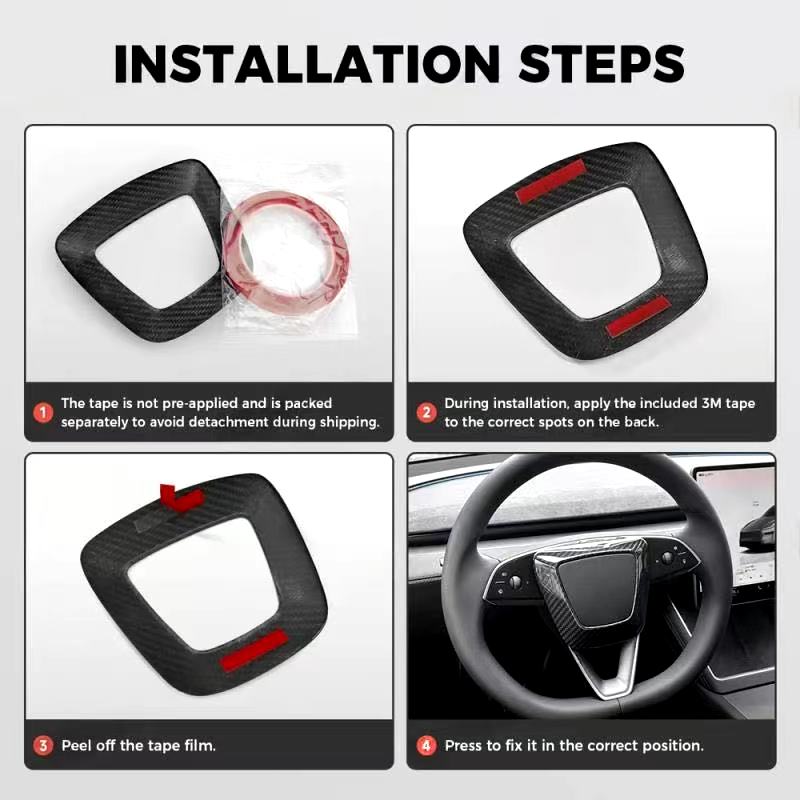 INSTALLATION STEPS

1 The tape is not pre-applied and is packed separately to avoid detachment during shipping.

2 During installation, apply the included 3M tape to the correct spots on the back.

3 Peel off the tape film.

4 Press to fix it in the correct position.