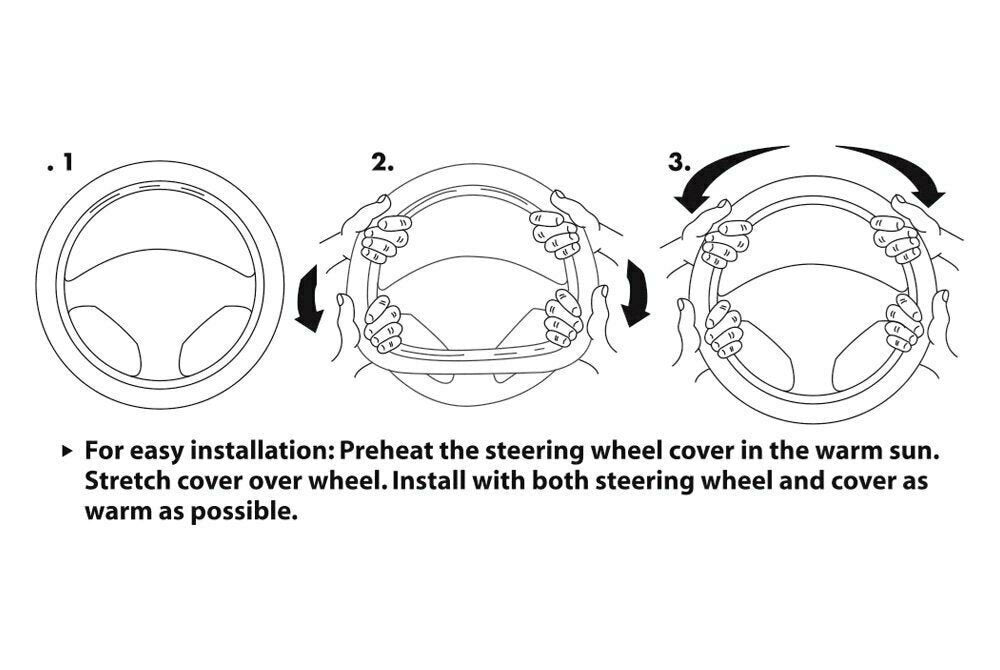 . 1

2.

3.

▸ For easy installation: Preheat the steering wheel cover in the warm sun. Stretch cover over wheel. Install with both steering wheel and cover as warm as possible.